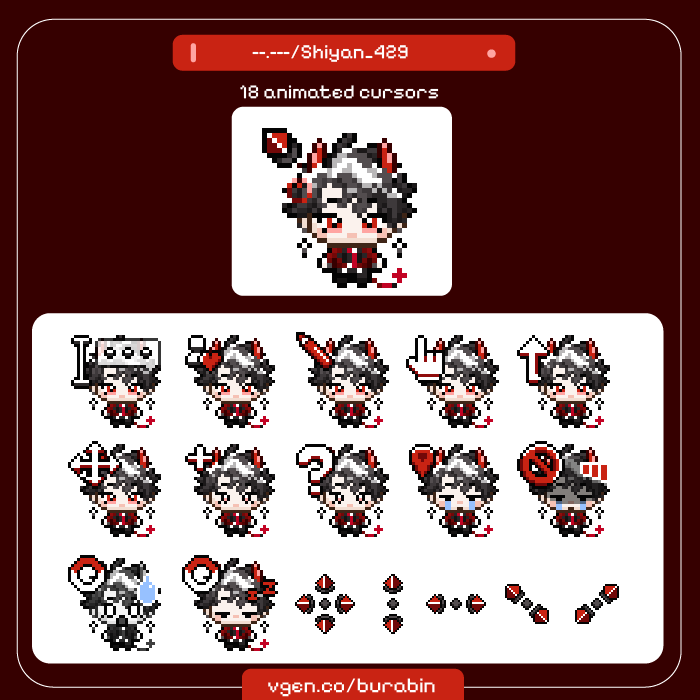 --.---/Shiyan_429

18 animated cursors

vgen.co/burabin